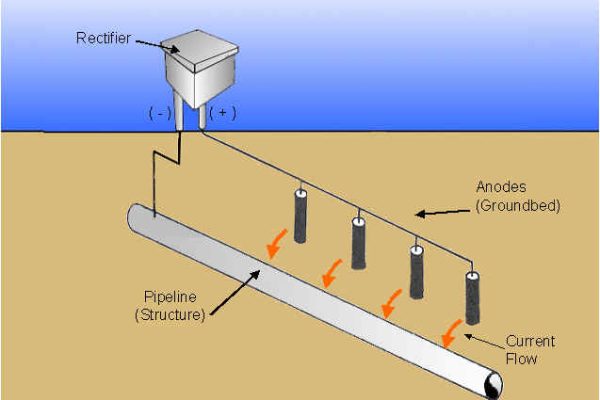 Rectifier

( - )

( + )

Anodes
(Groundbed)

Pipeline
(Structure)

Current
Flow